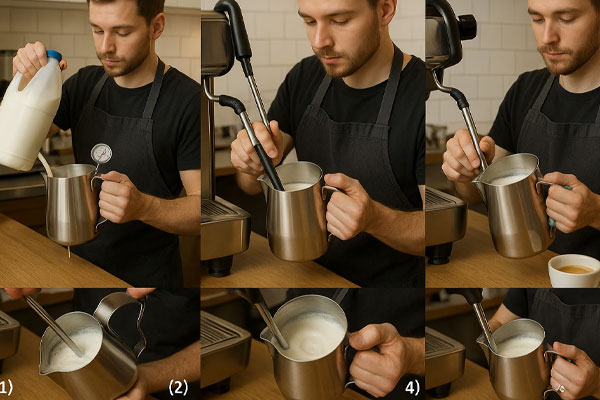 1)

(2)

4)