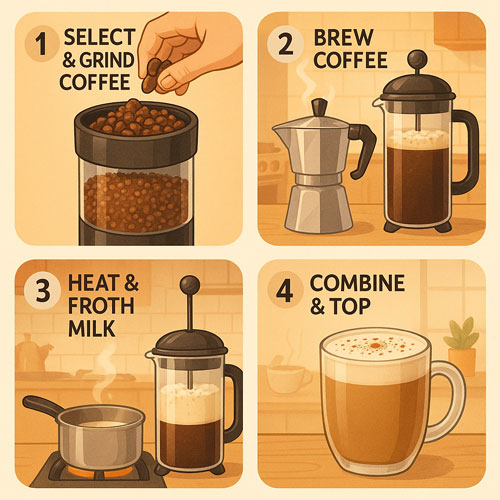 1 SELECT & GRIND COFFEE

2 BREW COFFEE

3 HEAT & FROTH MILK

4 COMBINE & TOP